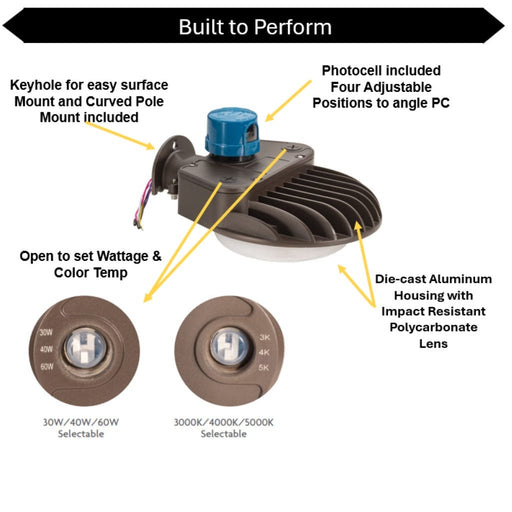 Built to Perform

Keyhole for easy surface Mount and Curved Pole Mount included

Photocell included Four Adjustable Positions to angle PC

Open to set Wattage & Color Temp

Die-cast Aluminum Housing with Impact Resistant Polycarbonate Lens

30W
40W
60W

3K
4K
5K

30W/40W/60W Selectable

3000K/4000K/5000K Selectable