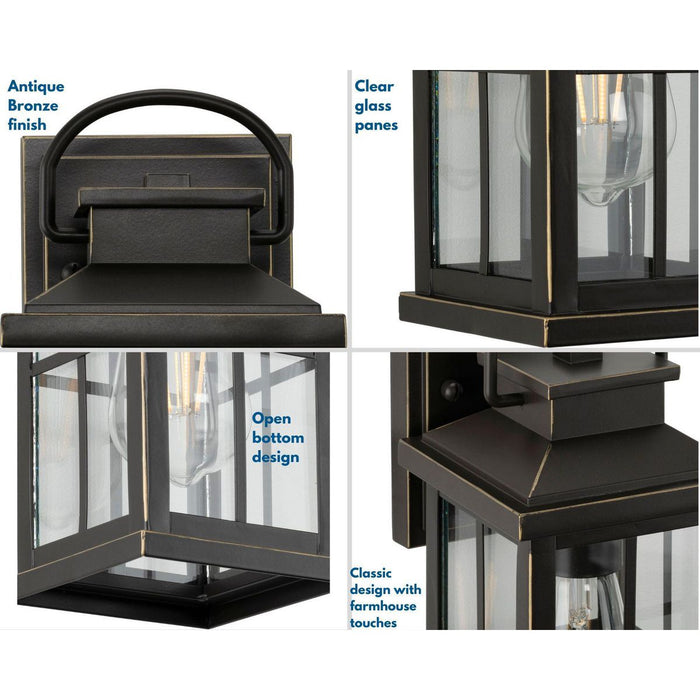 Antique Bronze finish

Clear glass panes

Open bottom design

Classic design with farmhouse touches