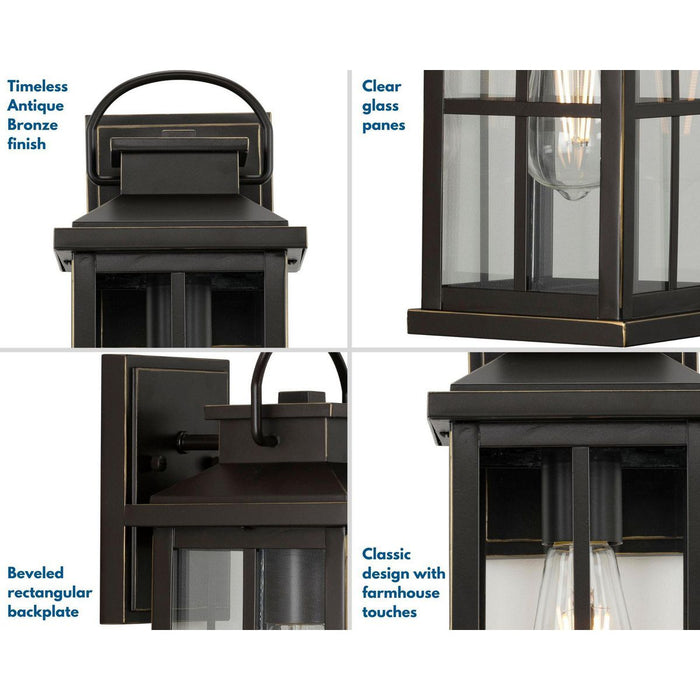 Timeless Antique Bronze finish

Clear glass panes

Beveled rectangular backplate

Classic design with farmhouse touches