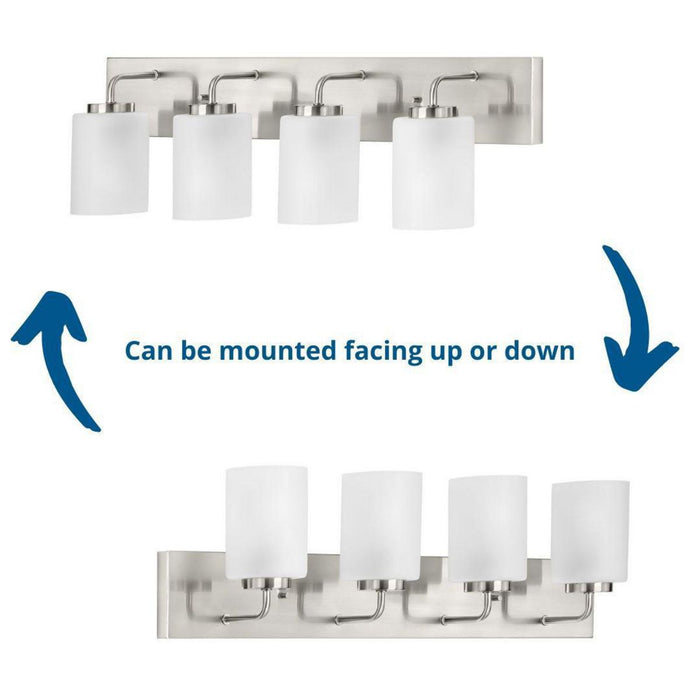 Can be mounted facing up or down