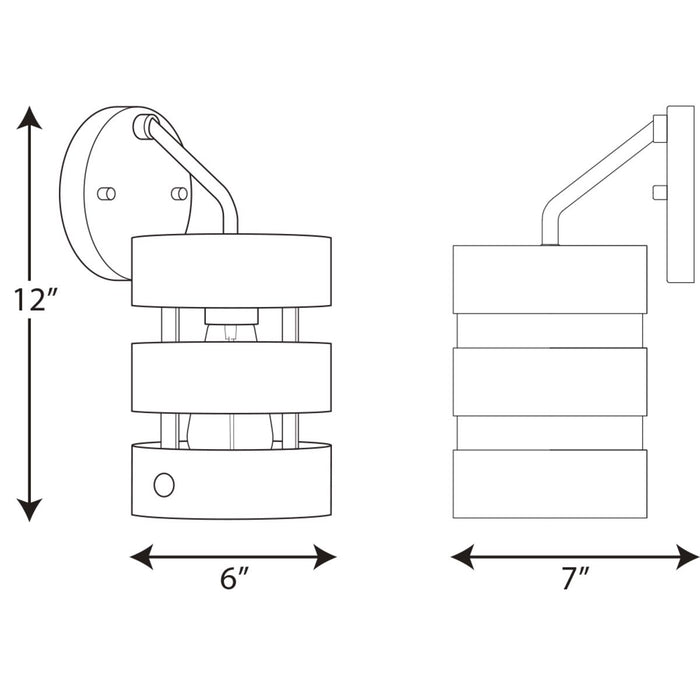 12″

6″

7″