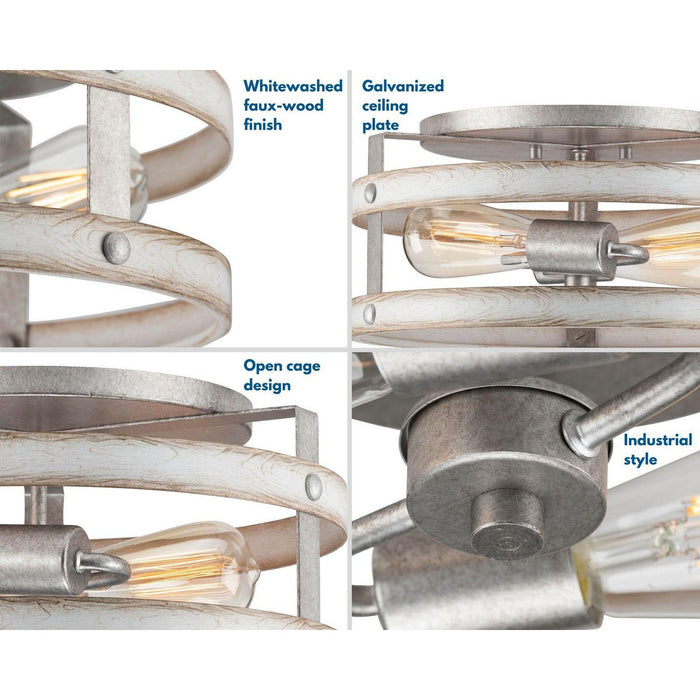 Whitewashed faux-wood finish

Galvanized ceiling plate

Open cage design

Industrial style