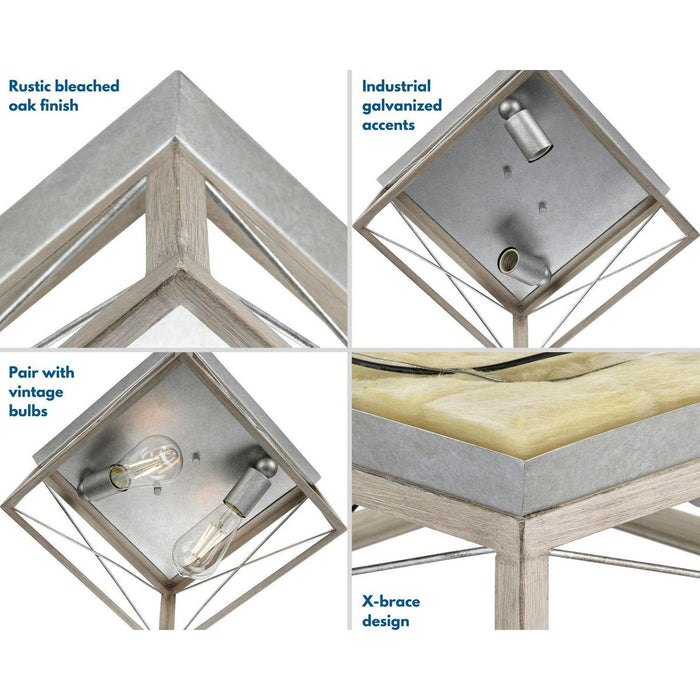 Rustic bleached oak finish

Industrial galvanized accents

Pair with vintage bulbs

X-brace design