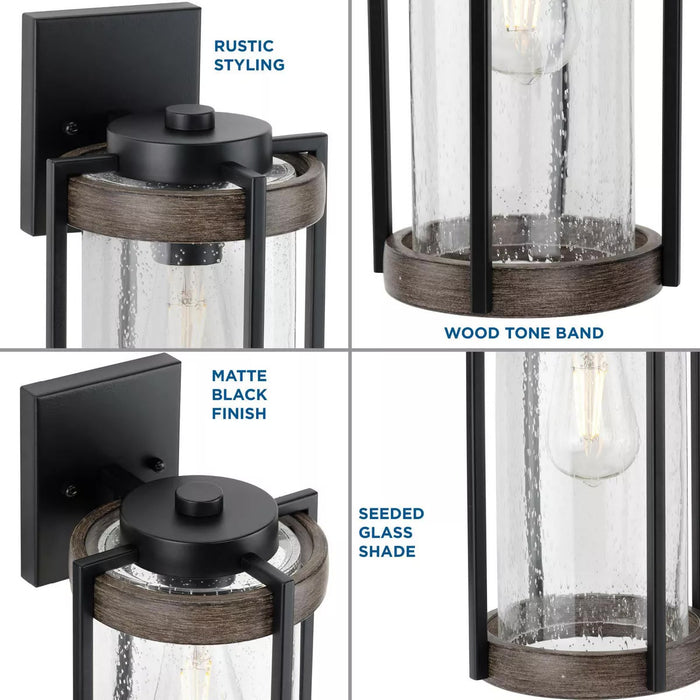 RUSTIC STYLING

WOOD TONE BAND

MATTE BLACK FINISH

SEEDED GLASS SHADE