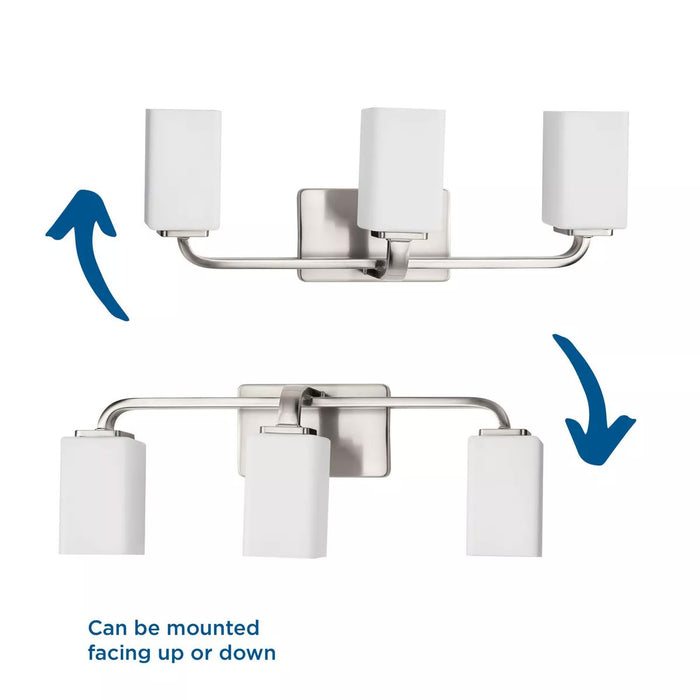 Can be mounted facing up or down