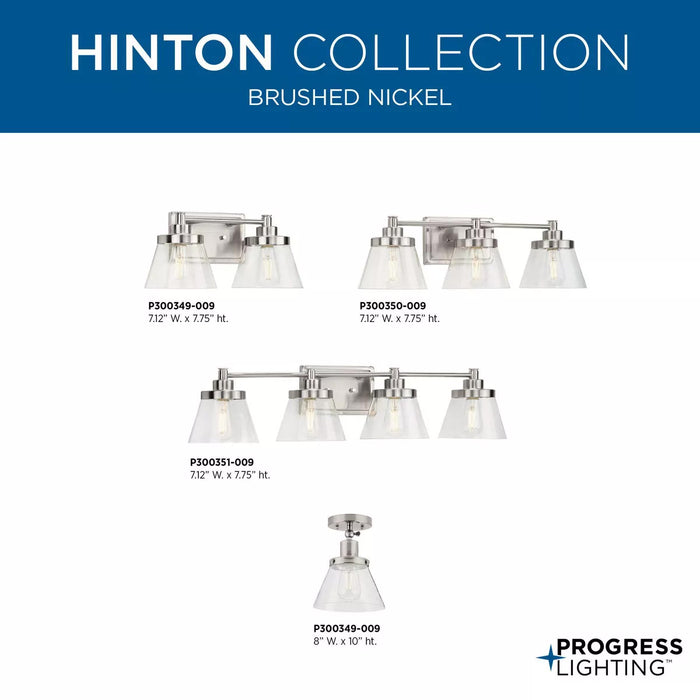 HINTON COLLECTION
BRUSHED NICKEL

P300349-009
7.12" W. x 7.75" ht.

P300350-009
7.12" W. x 7.75" ht.

P300351-009
7.12" W. x 7.75" ht.

P300349-009
8" W. x 10" ht.

PROGRESS
LIGHTING™