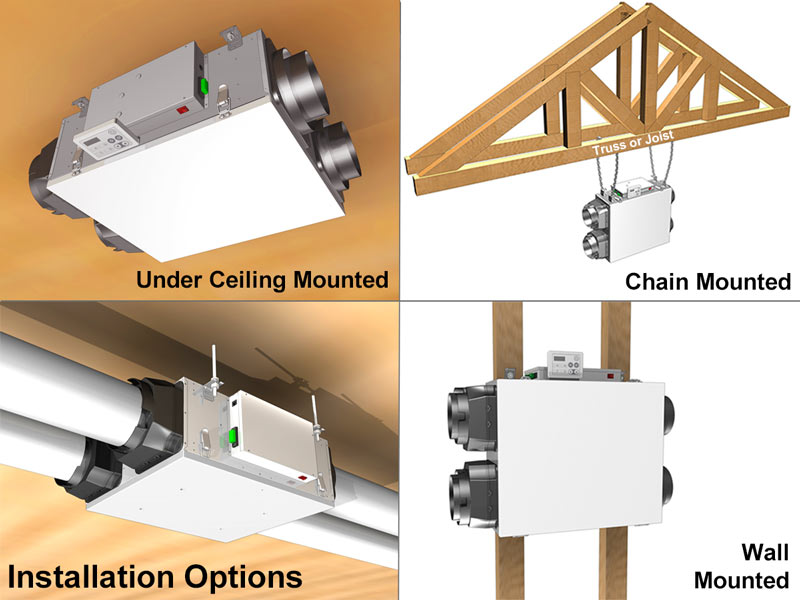 Under Ceiling Mounted

Truss or Joist

Chain Mounted

Installation Options

Wall Mounted