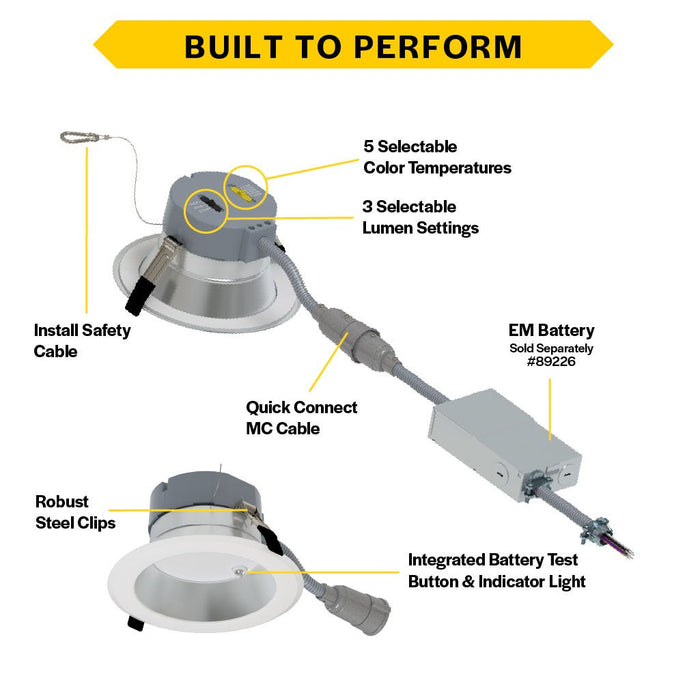 BUILT TO PERFORM

5 Selectable
Color Temperatures

3 Selectable
Lumen Settings

Install Safety
Cable

EM Battery
Sold Separately
#89226

Quick Connect
MC Cable

Robust
Steel Clips

Integrated Battery Test
Button & Indicator Light