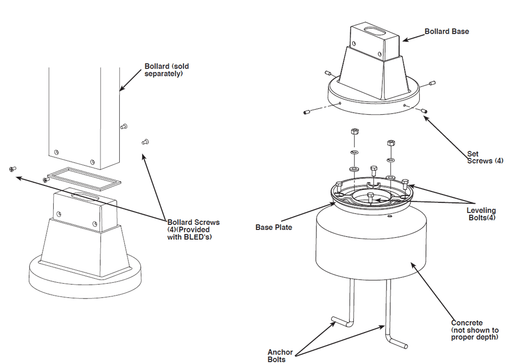 Bollard (sold separately)

Bollard Screws (4)(Provided with BLED's)

Bollard Base

Set Screws (4)

Leveling Bolts(4)

Base Plate

Concrete (not shown to proper depth)

Anchor Bolts