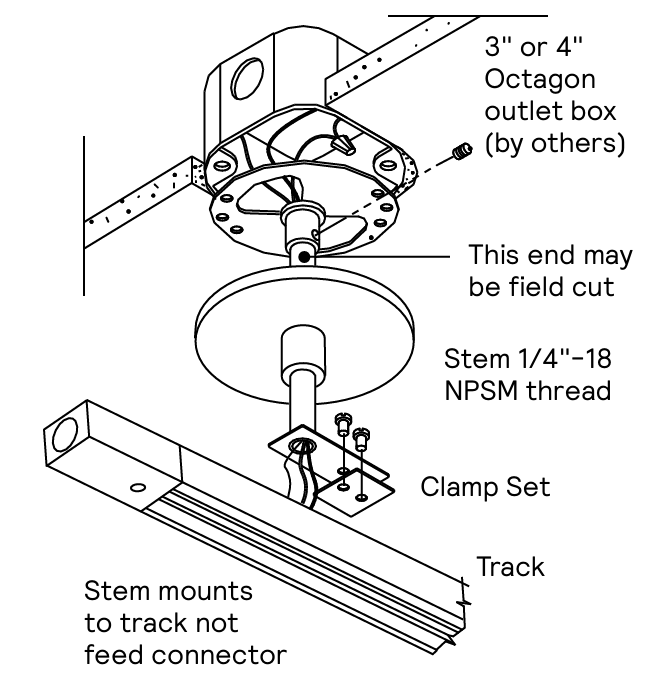 3" or 4"
Octagon
outlet box
(by others)

This end may
be field cut

Stem 1/4"-18
NPSM thread

Clamp Set

Track

Stem mounts
to track not
feed connector