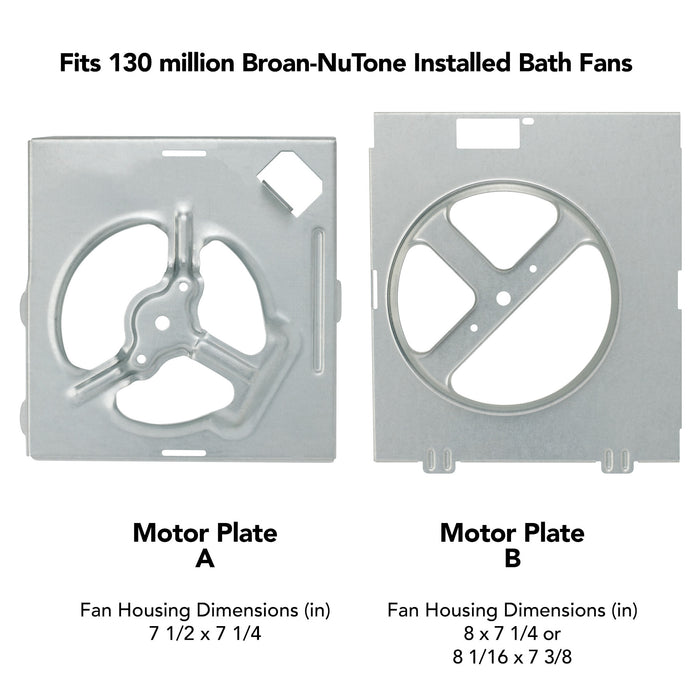 Fits 130 million Broan-NuTone Installed Bath Fans

Motor Plate
A

Fan Housing Dimensions (in)
7 1/2 x 7 1/4

Motor Plate
B

Fan Housing Dimensions (in)
8 x 7 1/4 or
8 1/16 x 7 3/8