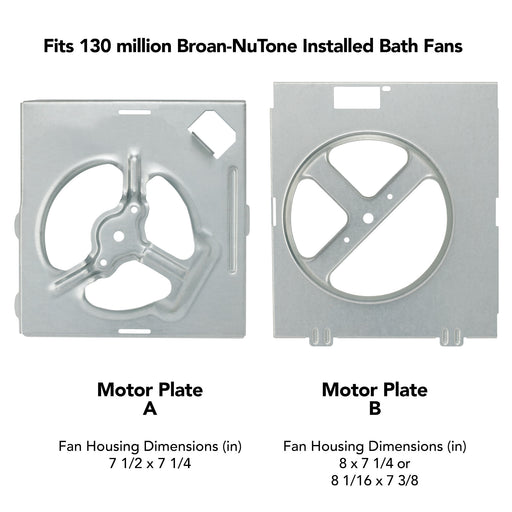 Fits 130 million Broan-NuTone Installed Bath Fans

Motor Plate
A

Fan Housing Dimensions (in)
7 1/2 x 7 1/4

Motor Plate
B

Fan Housing Dimensions (in)
8 x 7 1/4 or
8 1/16 x 7 3/8