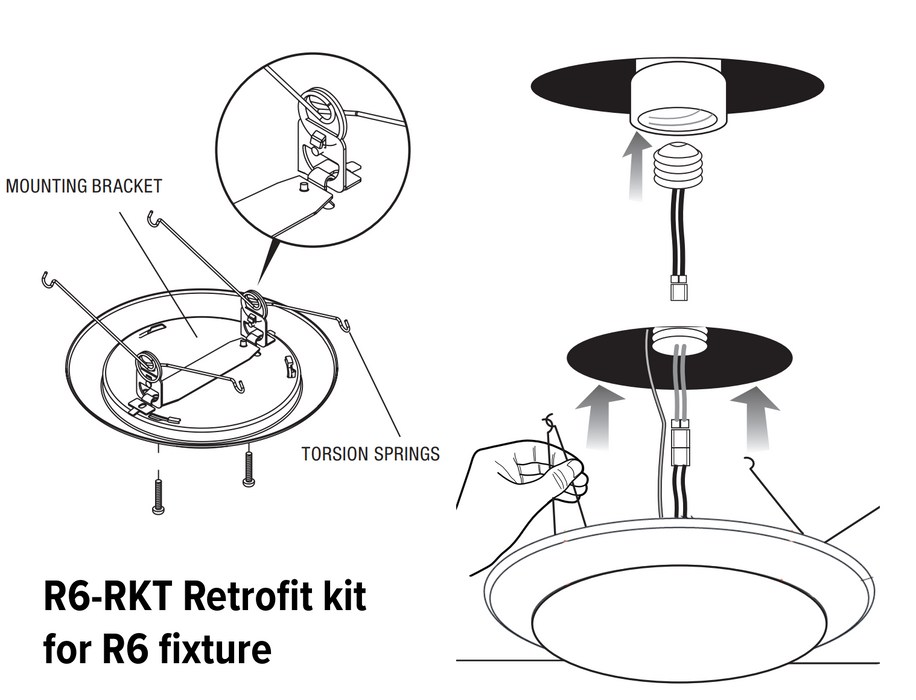 MOUNTING BRACKET

TORSION SPRINGS

R6-RKT Retrofit kit for R6 fixture