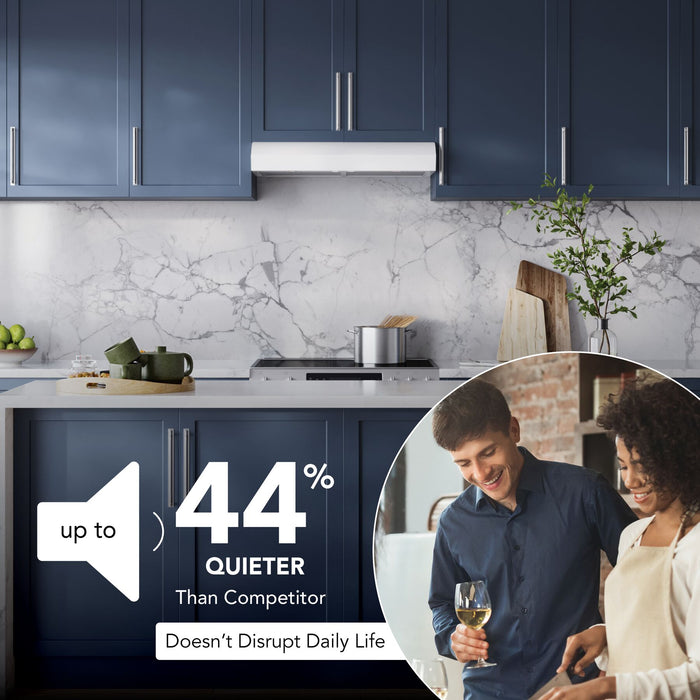 up to

44%

QUIETER

Than Competitor

Doesn't Disrupt Daily Life