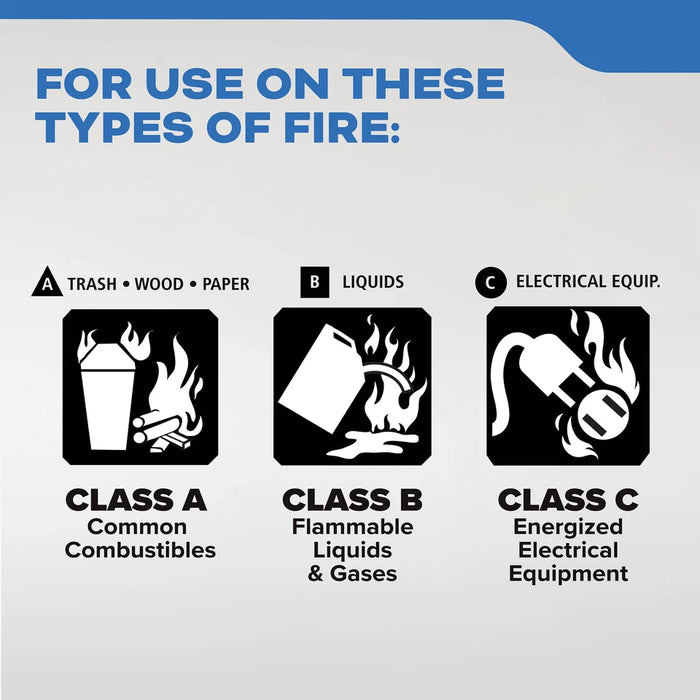 FOR USE ON THESE TYPES OF FIRE:

A TRASH • WOOD • PAPER

CLASS A
Common Combustibles

B LIQUIDS

CLASS B
Flammable Liquids & Gases

C ELECTRICAL EQUIP.

CLASS C
Energized Electrical Equipment