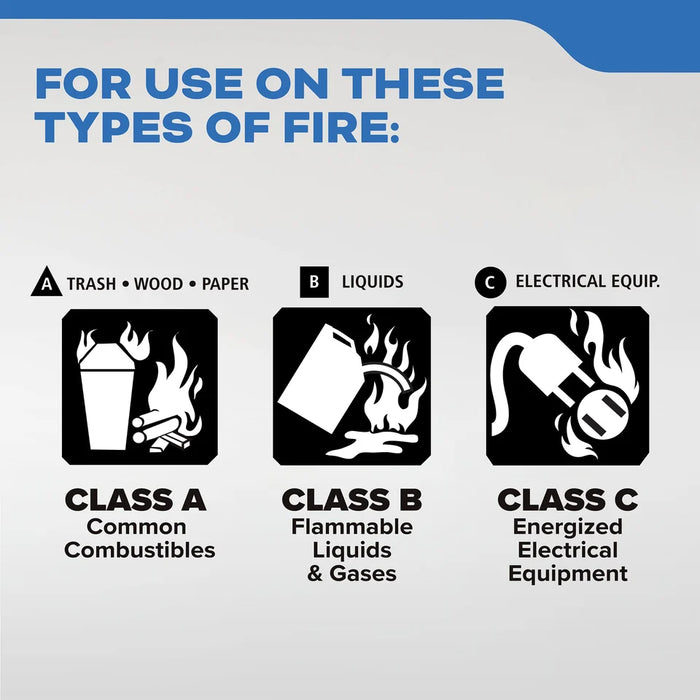 FOR USE ON THESE TYPES OF FIRE:

A TRASH • WOOD • PAPER

CLASS A
Common Combustibles

B LIQUIDS

CLASS B
Flammable Liquids & Gases

C ELECTRICAL EQUIP.

CLASS C
Energized Electrical Equipment