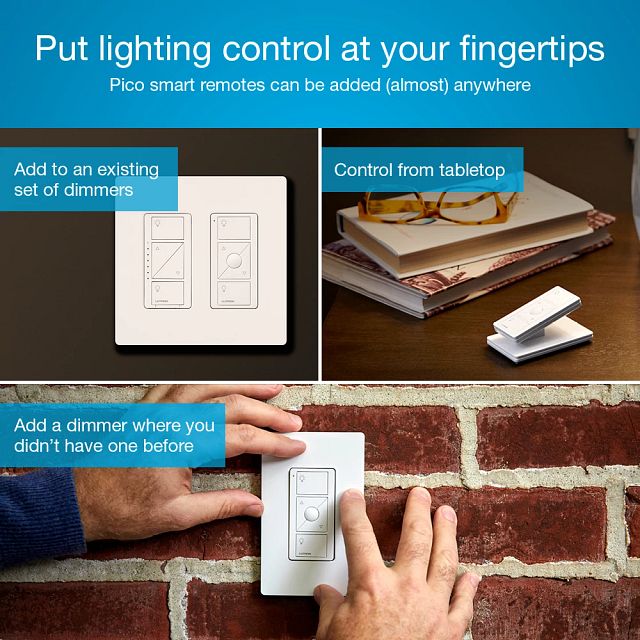 Put lighting control at your fingertips
Pico smart remotes can be added (almost) anywhere

Add to an existing set of dimmers

Control from tabletop

Add a dimmer where you didn't have one before