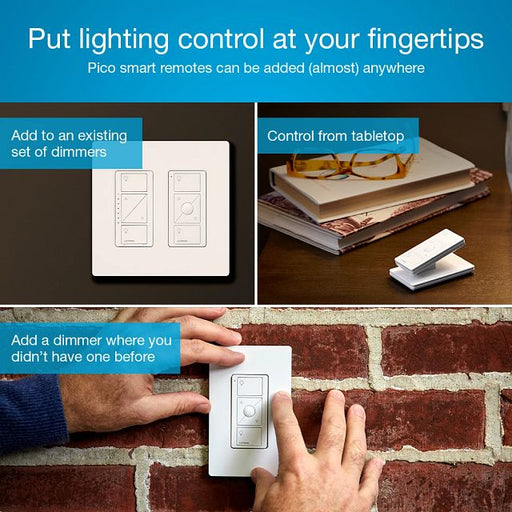 Put lighting control at your fingertips

Pico smart remotes can be added (almost) anywhere

Add to an existing set of dimmers

Control from tabletop

Add a dimmer where you didn't have one before