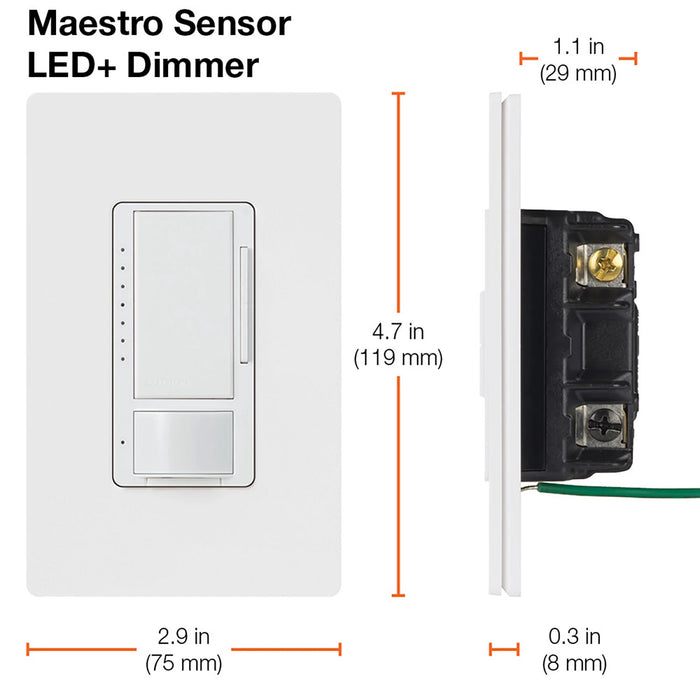 Maestro Sensor LED+ Dimmer

1.1 in
(29 mm)

4.7 in
(119 mm)

2.9 in
(75 mm)

0.3 in
(8 mm)