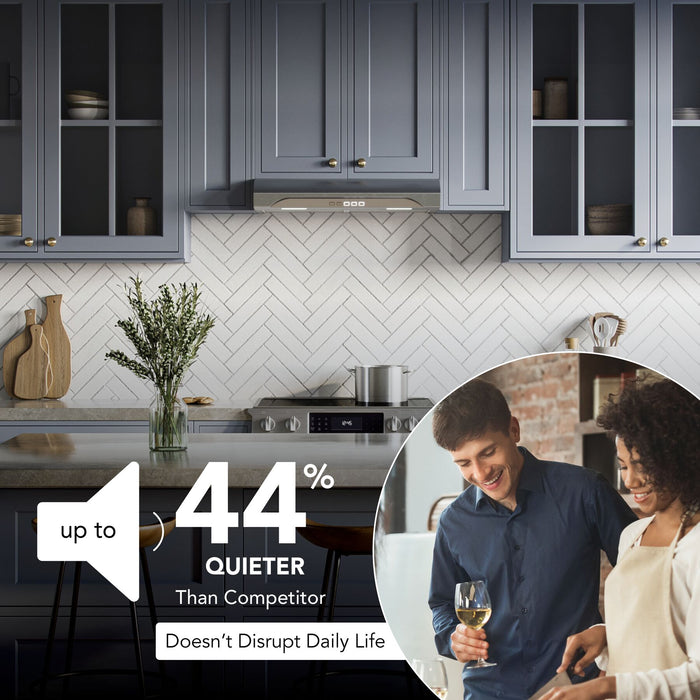 up to 44%
QUIETER
Than Competitor
Doesn't Disrupt Daily Life