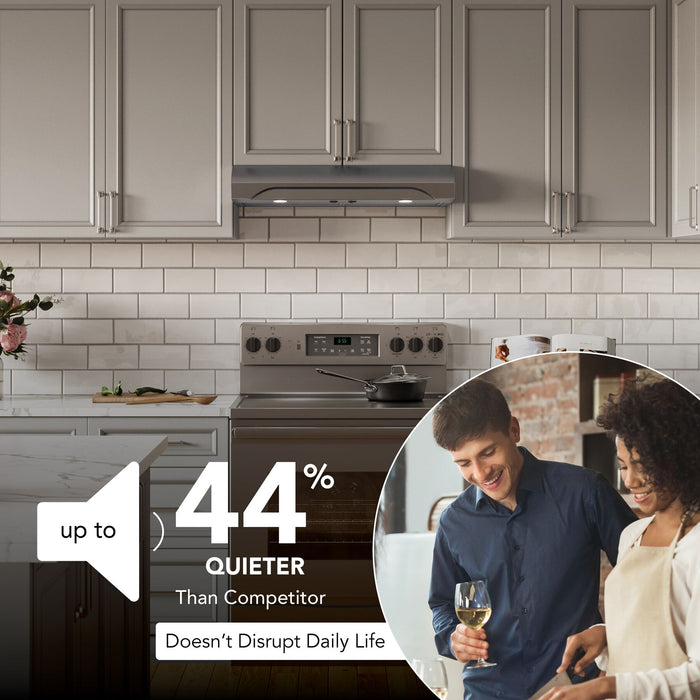 up to

44%

QUIETER

Than Competitor

Doesn't Disrupt Daily Life