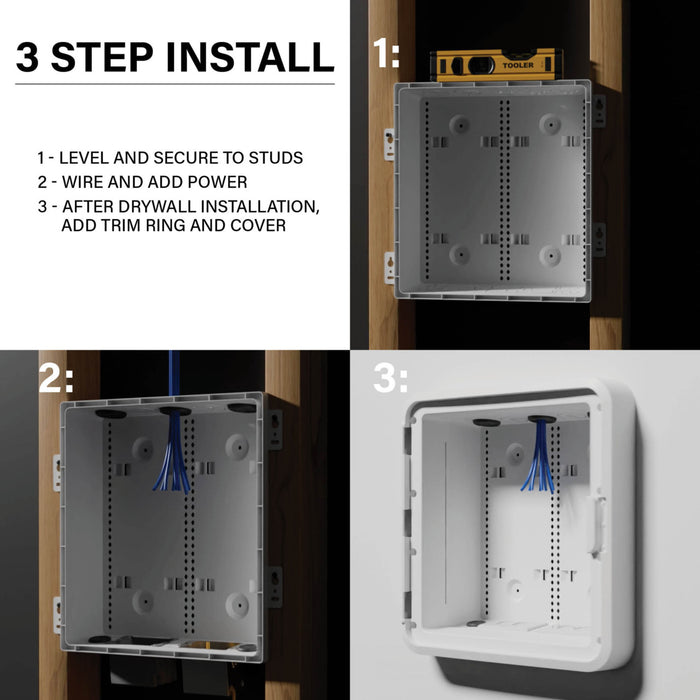 3 STEP INSTALL

1 - LEVEL AND SECURE TO STUDS
2 - WIRE AND ADD POWER
3 - AFTER DRYWALL INSTALLATION, ADD TRIM RING AND COVER

1:

TOOLER

2:

3: