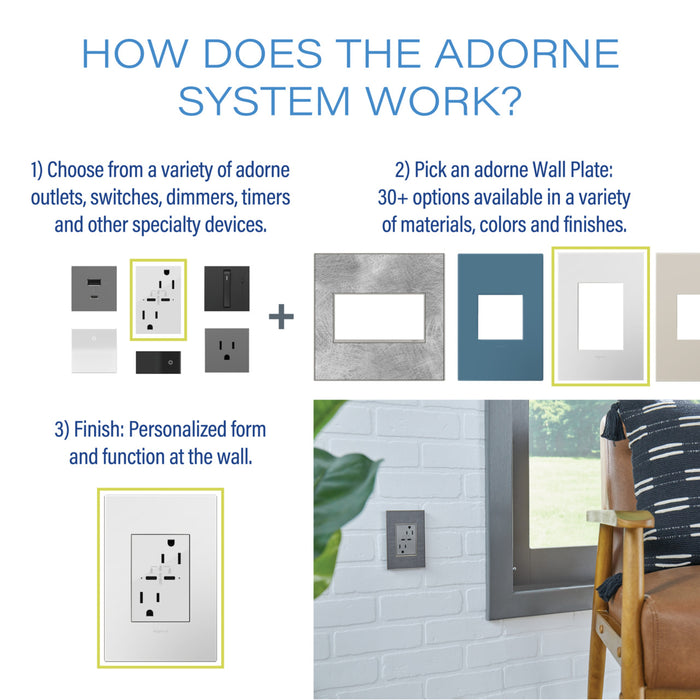 HOW DOES THE ADORNE SYSTEM WORK?

1) Choose from a variety of adorne outlets, switches, dimmers, timers and other specialty devices.

+

2) Pick an adorne Wall Plate: 30+ options available in a variety of materials, colors and finishes.

3) Finish: Personalized form and function at the wall.